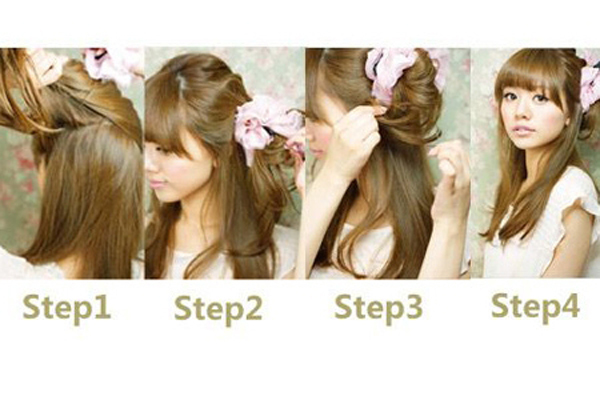 Step1 Step2 Step3 Step4