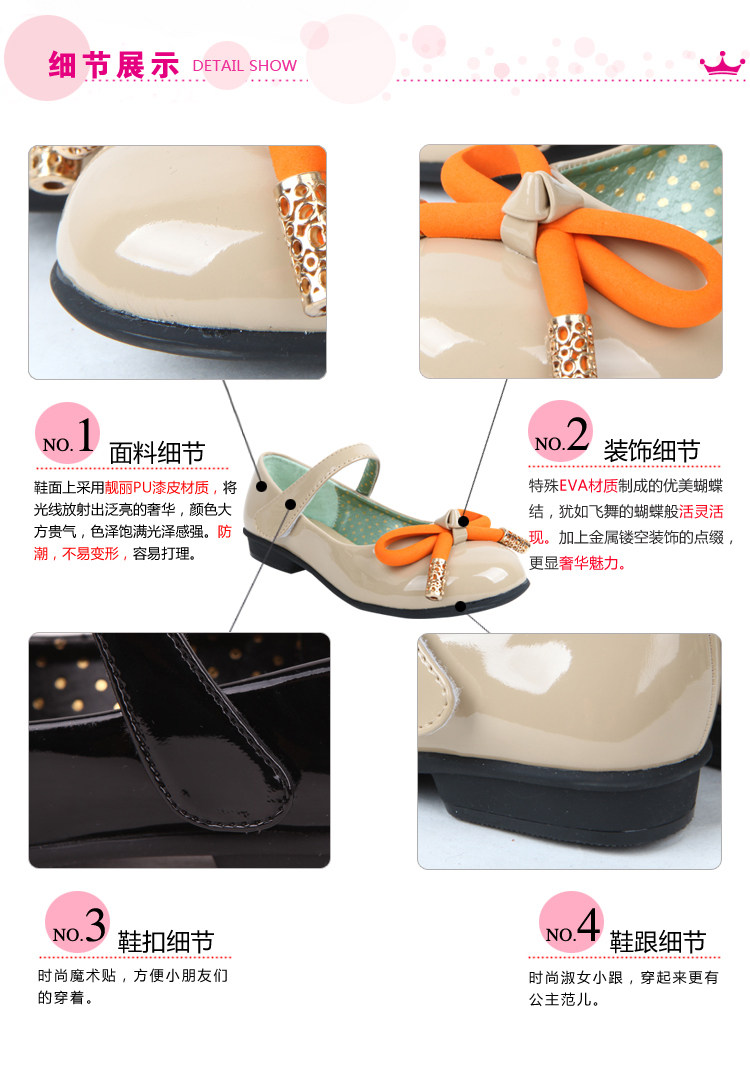 细节展示 DETAIL SHOW

NO.1 面料细节

鞋面上采用靓丽PU漆皮材质，将光线放射出泛亮的奢华，颜色大方贵气，色泽饱满光泽感强。防潮，不易变形，容易打理。

NO.2 装饰细节

特殊EVA材质制成的优美蝴蝶结，犹如飞舞的蝴蝶般活灵活现。加上金属镂空装饰的点缀，更显奢华魅力。

NO.3 鞋扣细节

时尚魔术贴，方便小朋友们的穿着。

NO.4 鞋跟细节

时尚淑女小跟，穿起来更有公主范儿。