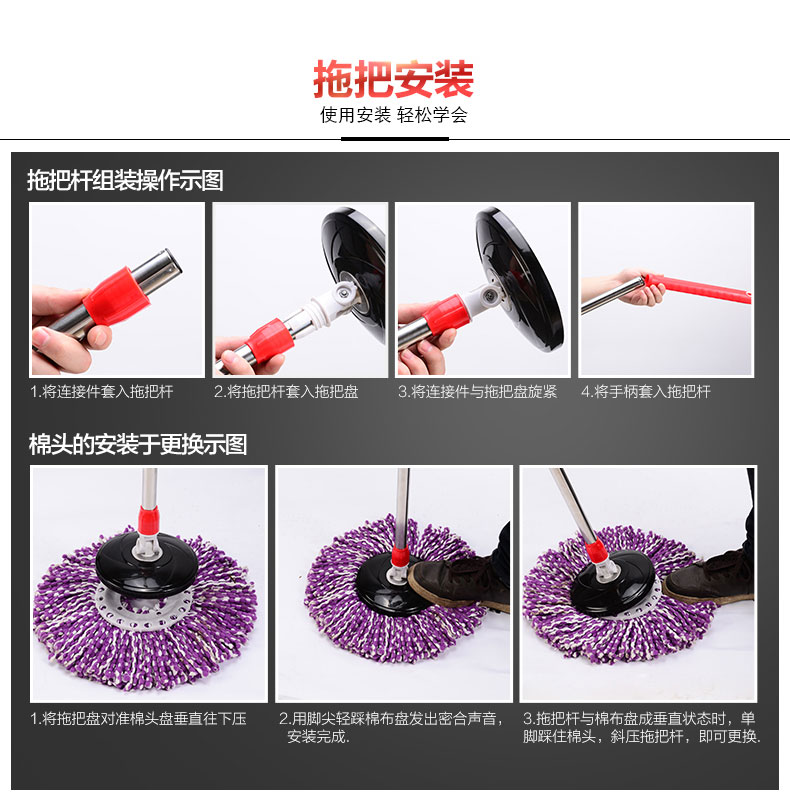 拖把安装
使用安装 轻松学会

拖把杆组装操作示图

1.将连接件套入拖把杆

2.将拖把杆套入拖把盘

3.将连接件与拖把盘旋紧

4.将手柄套入拖把杆

棉头的安装于更换示图

1.将拖把盘对准棉头盘垂直往下压

2.用脚尖轻踩棉布盘发出密合声音，安装完成.

3.拖把杆与棉布盘成垂直状态时，单脚踩住棉头，斜压拖把杆，即可更换.