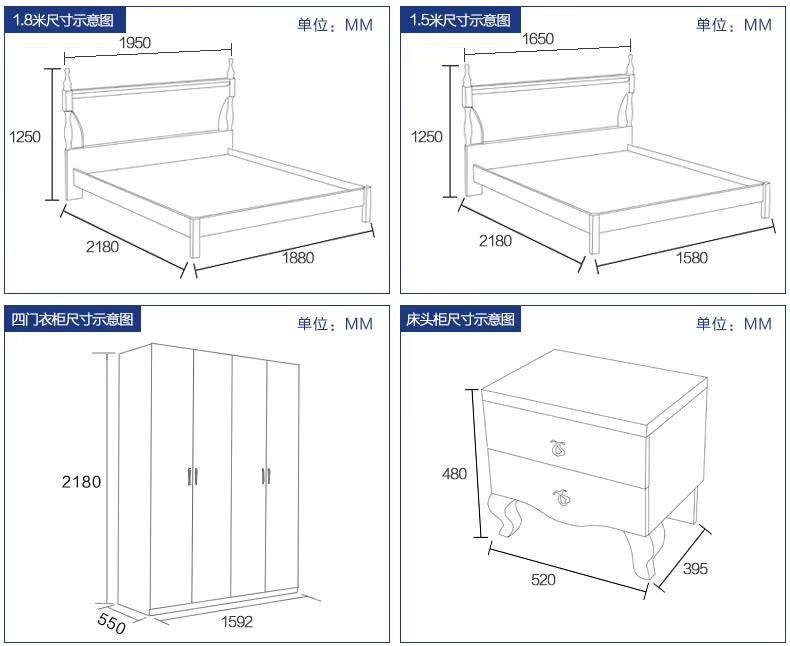 1.8米尺寸示意图

单位：MM

1950

1250

2180

1880

1.5米尺寸示意图

单位：MM

1650

1250

2180

1580

四门衣柜尺寸示意图

单位：MM

2180

550

1592

床头柜尺寸示意图

单位：MM

480

520

395