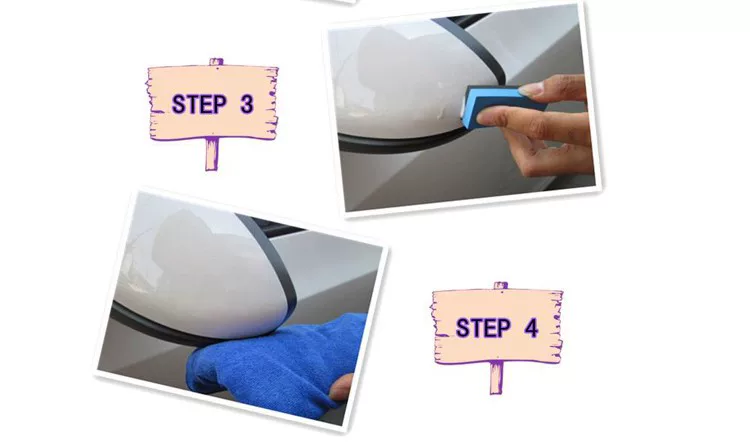 STEP 3

STEP 4