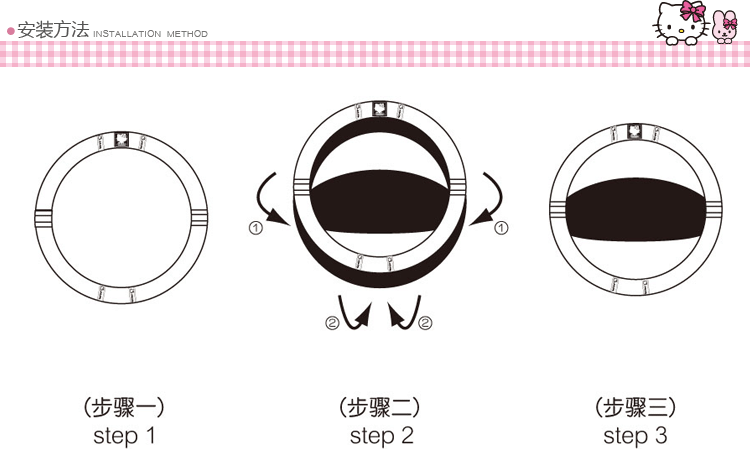 安装方法 INSTALLATION METHOD

①

①

②

②

(步骤一)
step 1

(步骤二)
step 2

(步骤三)
step 3