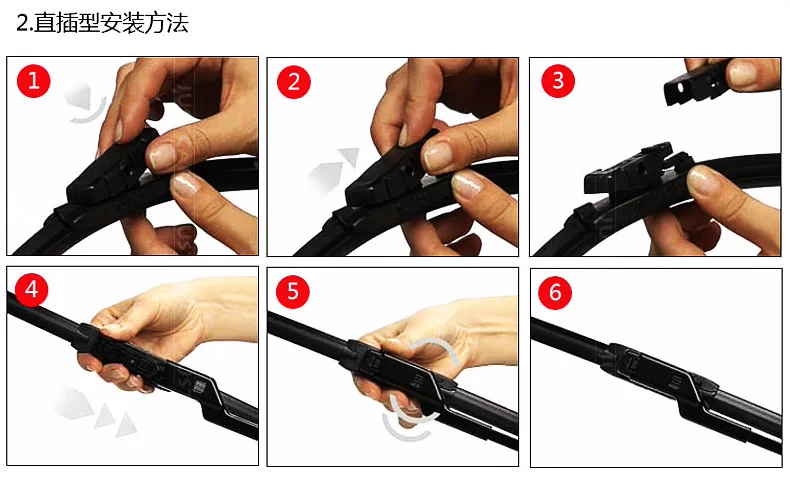 2.直插型安装方法

1

2

3

4

5

6