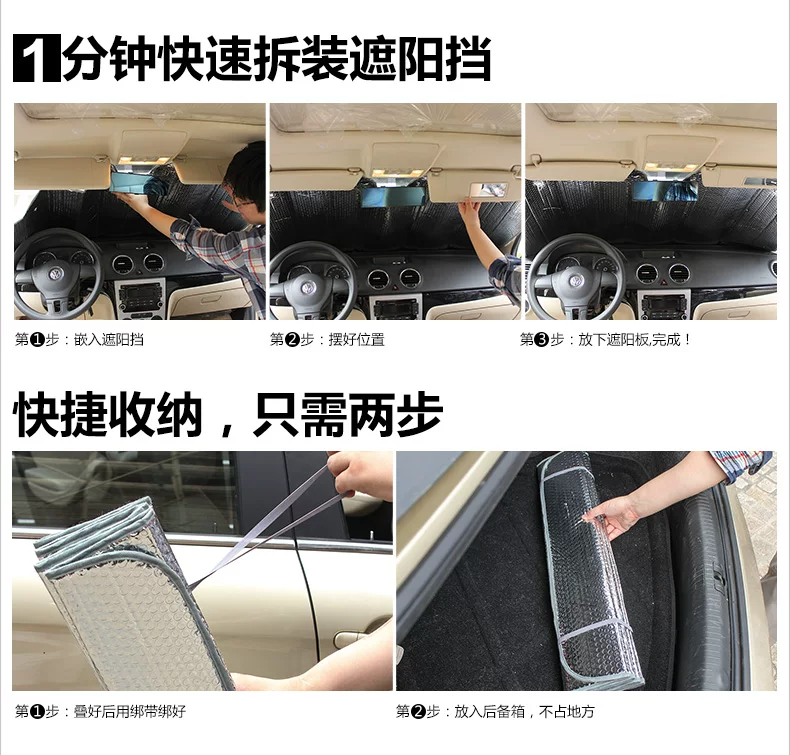 1分钟快速拆装遮阳挡

第❶步：嵌入遮阳挡

第❷步：摆好位置

第❸步：放下遮阳板,完成！

快捷收纳，只需两步

第❶步：叠好后用绑带绑好

第❷步：放入后备箱，不占地方