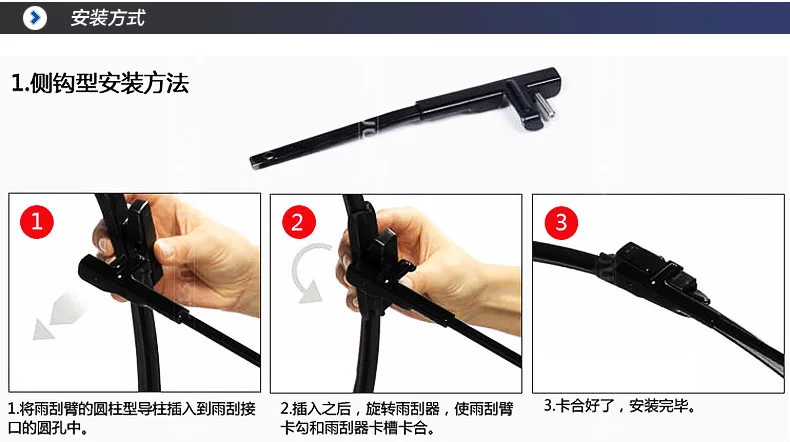 安装方式

1.侧钩型安装方法

1

2

3

1.将雨刮臂的圆柱型导柱插入到雨刮接口的圆孔中。

2.插入之后，旋转雨刮器，使雨刮臂卡勾和雨刮器卡槽卡合。

3.卡合好了，安装完毕。