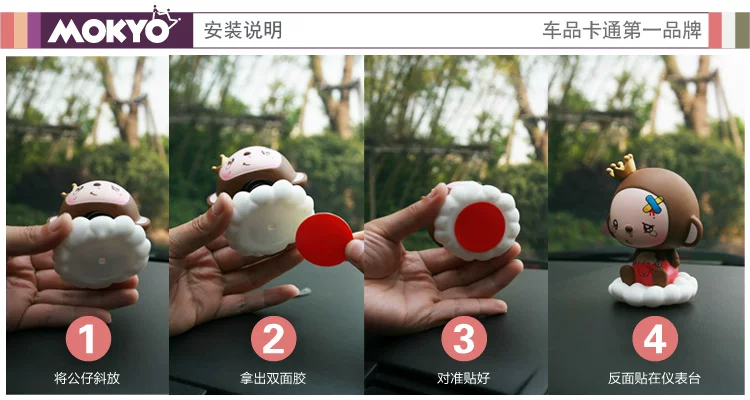 MOKYO 安装说明 车品卡通第一品牌

1
将公仔斜放

2
拿出双面胶

3
对准贴好

4
反面贴在仪表台