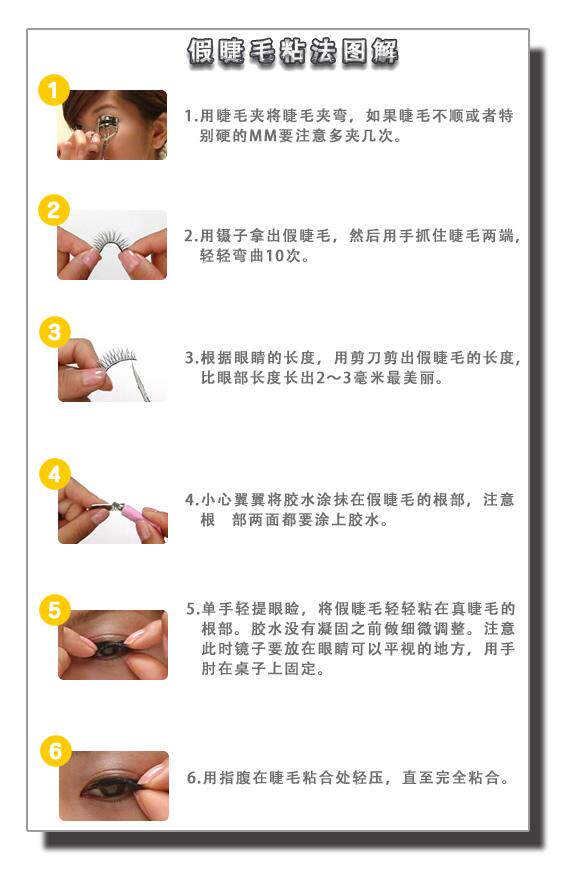 假睫毛粘法图解

1

1.用睫毛夹将睫毛夹弯，如果睫毛不顺或者特别硬的MM要注意多夹几次。

2

2.用镊子拿出假睫毛，然后用手抓住睫毛两端，轻轻弯曲10次。

3

3.根据眼睛的长度，用剪刀剪出假睫毛的长度，比眼部长度长出2～3毫米最美丽。

4

4.小心翼翼将胶水涂抹在假睫毛的根部，注意根 部两面都要涂上胶水。

5

5.单手轻提眼睑，将假睫毛轻轻粘在真睫毛的根部。胶水没有凝固之前做细微调整。注意此时镜子要放在眼睛可以平视的地方，用手肘在桌子上固定。

6

6.用指腹在睫毛粘合处轻压，直至完全粘合。