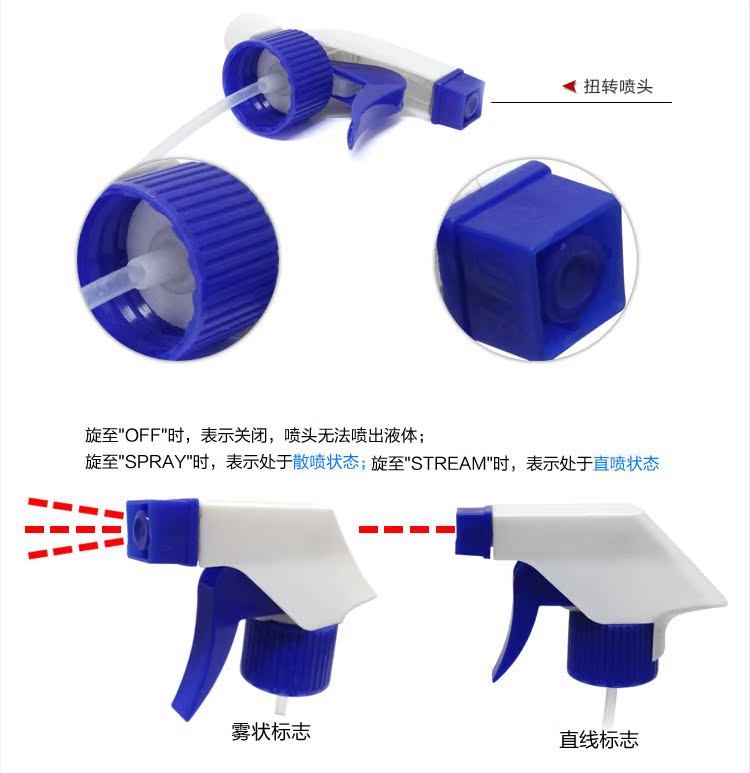 扭转喷头

旋至"OFF"时，表示关闭，喷头无法喷出液体；
旋至"SPRAY"时，表示处于散喷状态；旋至"STREAM"时，表示处于直喷状态

雾状标志

直线标志