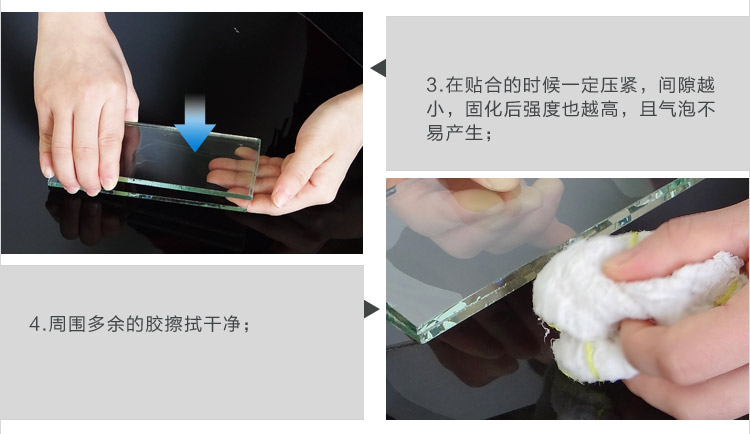 3.在贴合的时候一定压紧，间隙越小，固化后强度也越高，且气泡不易产生；

4.周围多余的胶擦拭干净；