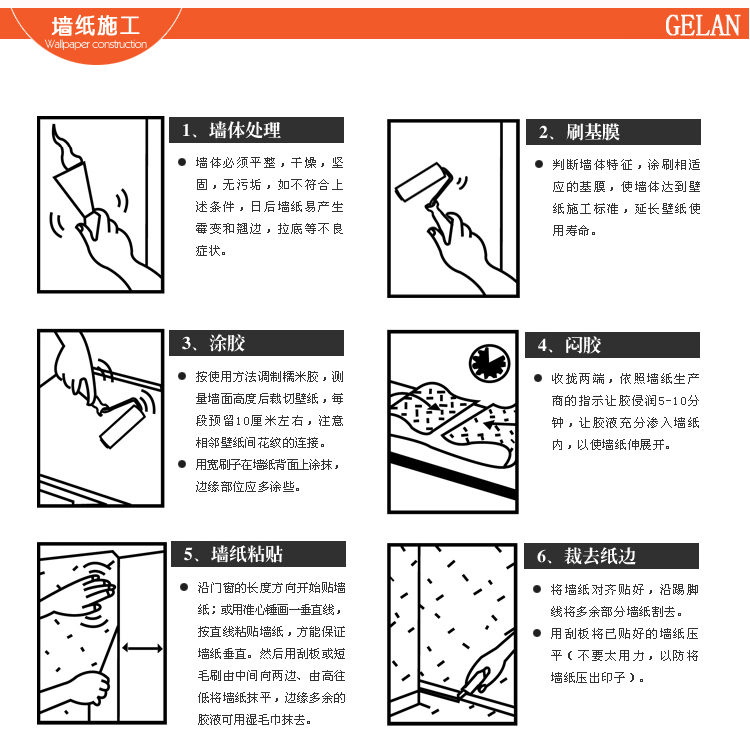 墙纸施工
Wallpaper construction

GELAN

1、墙体处理

● 墙体必须平整，干燥，坚固，无污垢，如不符合上述条件，日后墙纸易产生霉变和翘边，拉底等不良症状。

2、刷基膜

● 判断墙体特征，涂刷相适应的基膜，使墙体达到壁纸施工标准，延长壁纸使用寿命。

3、涂胶

● 按使用方法调制糯米胶，测量墙面高度后裁切壁纸，每段预留10厘米左右，注意相邻壁纸间花纹的连接。

● 用宽刷子在墙纸背面上涂抹，边缘部位应多涂些。

4、闷胶

● 收拢两端，依照墙纸生产商的指示让胶侵润5-10分钟，让胶液充分渗入墙纸内，以使墙纸伸展开。

5、墙纸粘贴

● 沿门窗的长度方向开始贴墙纸；或用准心锤画一垂直线，按直线粘贴墙纸，方能保证墙纸垂直。然后用刮板或短毛刷由中间向两边、由高往低将墙纸抹平，边缘多余的胶液可用湿毛巾抹去。

6、裁去纸边

● 将墙纸对齐贴好，沿踢脚线将多余部分墙纸割去。

● 用刮板将已贴好的墙纸压平（不要太用力，以防将墙纸压出印子）。