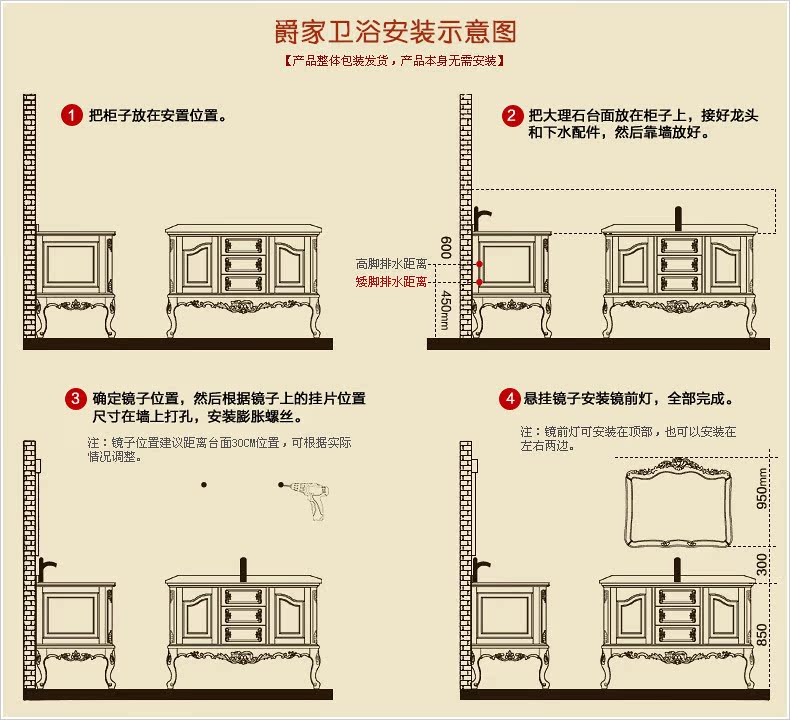 爵家卫浴安装示意图

【产品整体包装发货，产品本身无需安装】

1 把柜子放在安置位置。

2 把大理石台面放在柜子上，接好龙头和下水配件，然后靠墙放好。

600

高脚排水距离

矮脚排水距离

450mm

3 确定镜子位置，然后根据镜子上的挂片位置尺寸在墙上打孔，安装膨胀螺丝。

注：镜子位置建议距离台面30CM位置，可根据实际情况调整。

4 悬挂镜子安装镜前灯，全部完成。

注：镜前灯可安装在顶部，也可以安装在左右两边。

950mm

300

850