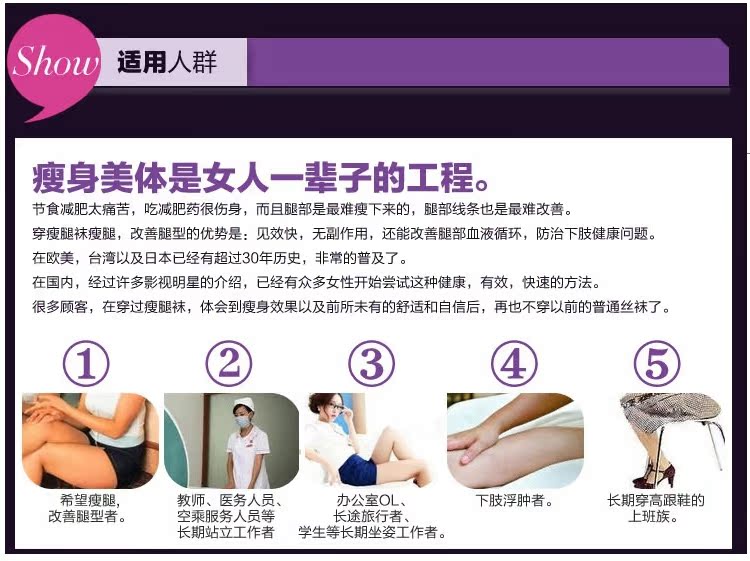 Show 适用人群

瘦身美体是女人一辈子的工程。

节食减肥太痛苦，吃减肥药很伤身，而且腿部是最难瘦下来的，腿部线条也是最难改善。

穿瘦腿袜瘦腿，改善腿型的优势是：见效快，无副作用，还能改善腿部血液循环，防治下肢健康问题。

在欧美，台湾以及日本已经有超过30年历史，非常的普及了。

在国内，经过许多影视明星的介绍，已经有众多女性开始尝试这种健康，有效，快速的方法。

很多顾客，在穿过瘦腿袜，体会到瘦身效果以及前所未有的舒适和自信后，再也不穿以前的普通丝袜了。

①
希望瘦腿，改善腿型者。

②
教师、医务人员、空乘服务人员等长期站立工作者

③
办公室OL、长途旅行者、学生等长期坐姿工作者。

④
下肢浮肿者。

⑤
长期穿高跟鞋的上班族。