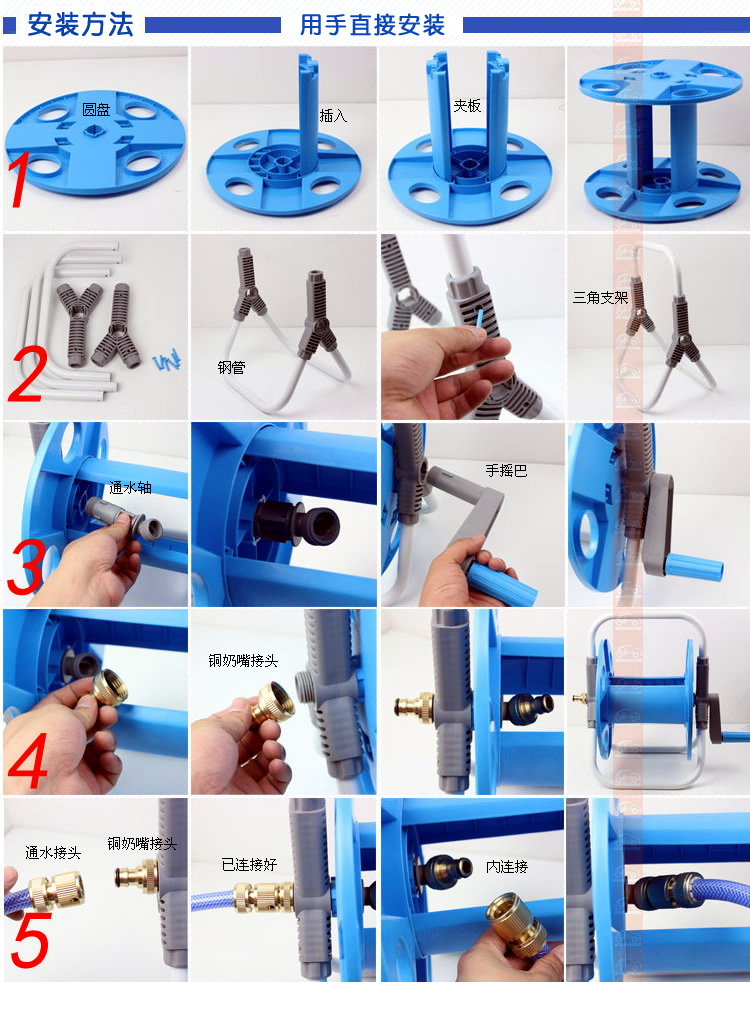 安装方法　用手直接安装

1
圆盘
插入
夹板

2
钢管
三角支架

3
通水轴
手摇巴

4
铜奶嘴接头

5
通水接头
铜奶嘴接头
已连接好
内连接