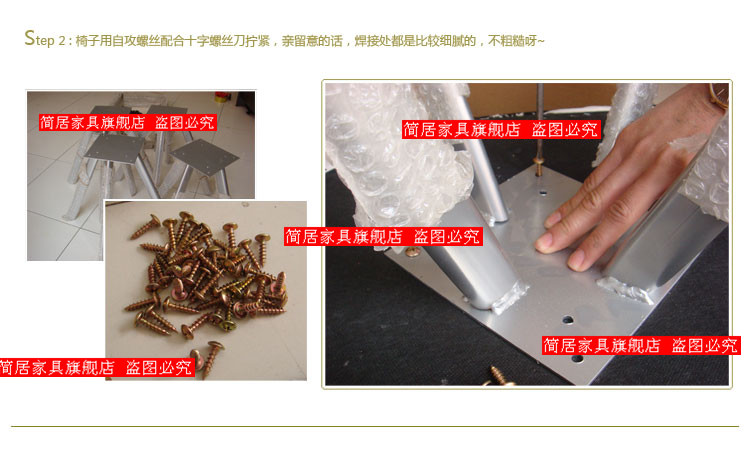 Step 2 : 椅子用自攻螺丝配合十字螺丝刀拧紧，亲留意的话，焊接处都是比较细腻的，不粗糙呀~

简居家具旗舰店 盗图必究

简居家具旗舰店 盗图必究

简居家具旗舰店 盗图必究

简居家具旗舰店 盗图必究

简居家具旗舰店 盗图必究