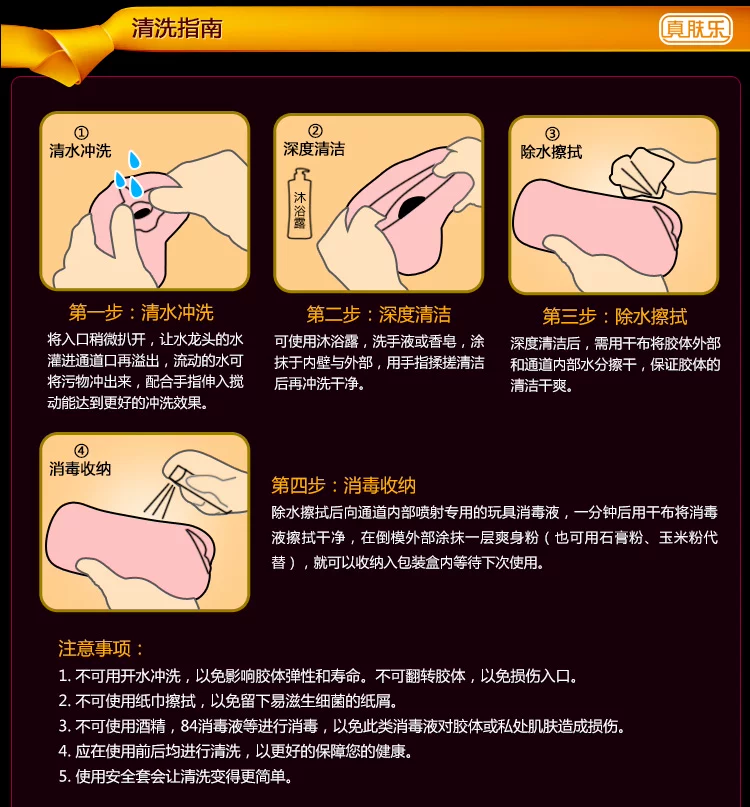 清洗指南

真肤乐

①
清水冲洗

第一步：清水冲洗
将入口稍微扒开，让水龙头的水灌进通道口再溢出，流动的水可将污物冲出来，配合手指伸入搅动能达到更好的冲洗效果。

②
深度清洁

沐浴露

第二步：深度清洁
可使用沐浴露，洗手液或香皂，涂抹于内壁与外部，用手指揉搓清洁后再冲洗干净。

③
除水擦拭

第三步：除水擦拭
深度清洁后，需用干布将胶体外部和通道内部水分擦干，保证胶体的清洁干爽。

④
消毒收纳

第四步：消毒收纳
除水擦拭后向通道内部喷射专用的玩具消毒液，一分钟后用干布将消毒液擦拭干净，在倒模外部涂抹一层爽身粉（也可用石膏粉、玉米粉代替），就可以收纳入包装盒内等待下次使用。

注意事项：
1. 不可用开水冲洗，以免影响胶体弹性和寿命。不可翻转胶体，以免损伤入口。
2. 不可使用纸巾擦拭，以免留下易滋生细菌的纸屑。
3. 不可使用酒精，84消毒液等进行消毒，以免此类消毒液对胶体或私处肌肤造成损伤。
4. 应在使用前后均进行清洗，以更好的保障您的健康。
5. 使用安全套会让清洗变得更简单。