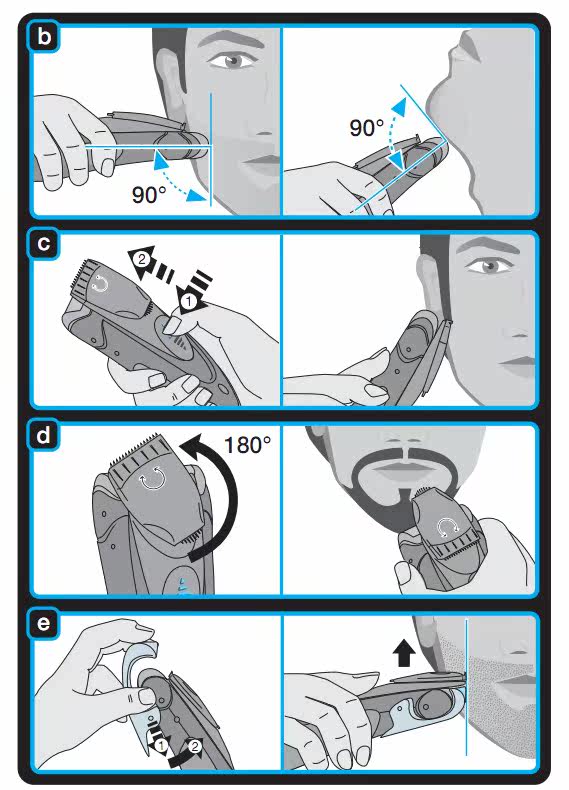 b

90°

90°

c

2

1

d

180°

e

1

2