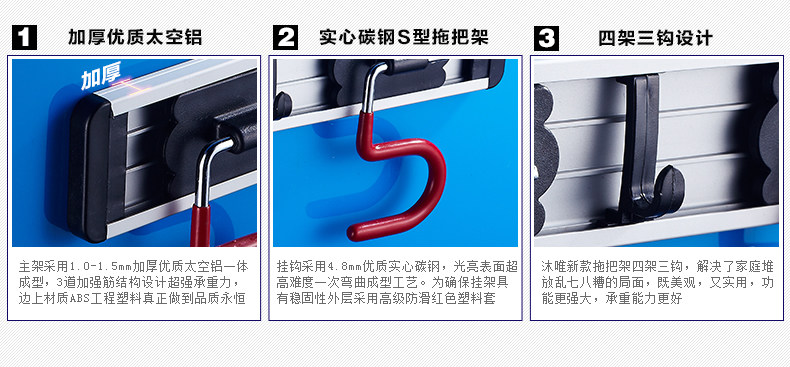 1 加厚优质太空铝

加厚

主架采用1.0-1.5mm加厚优质太空铝一体成型，3道加强筋结构设计超强承重力，边上材质ABS工程塑料真正做到品质永恒

2 实心碳钢S型拖把架

挂钩采用4.8mm优质实心碳钢，光亮表面超高难度一次弯曲成型工艺。为确保挂架具有稳固性外层采用高级防滑红色塑料套

3 四架三钩设计

沐唯新款拖把架四架三钩，解决了家庭堆放乱七八糟的局面，既美观，又实用，功能更强大，承重能力更好