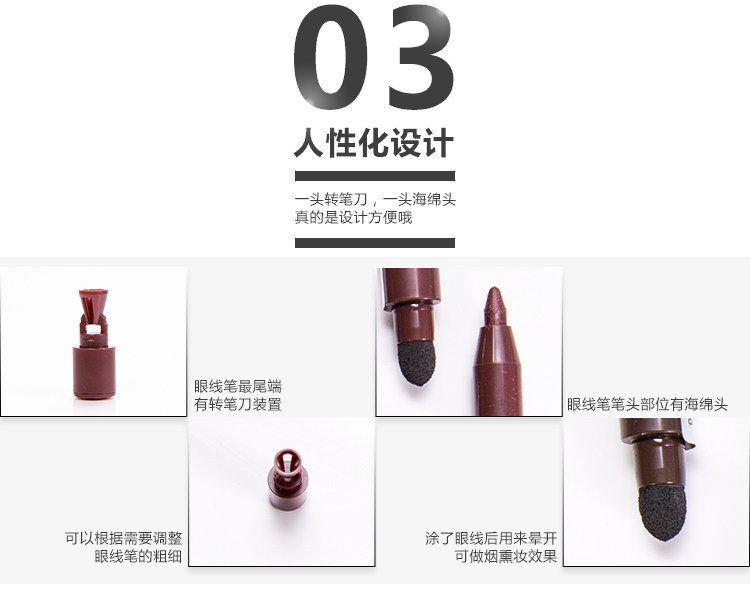 03

人性化设计

一头转笔刀，一头海绵头
真的是设计方便哦

眼线笔最尾端
有转笔刀装置

眼线笔笔头部位有海绵头

可以根据需要调整
眼线笔的粗细

涂了眼线后用来晕开
可做烟熏妆效果