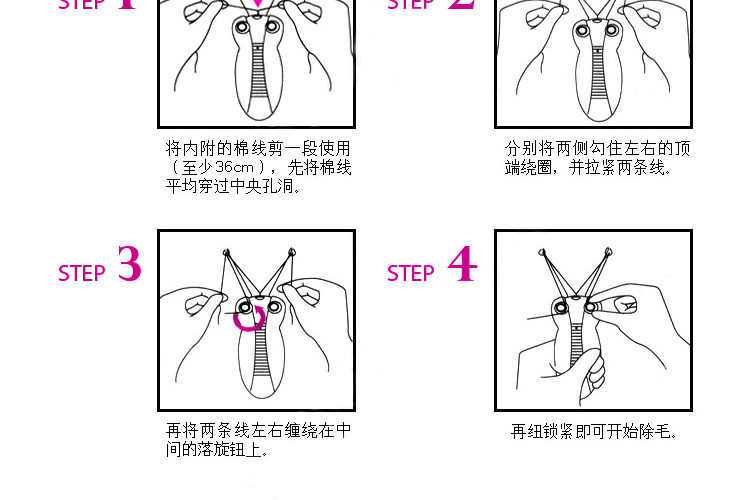 STEP 1

将内附的棉线剪一段使用（至少36cm），先将棉线平均穿过中央孔洞。

STEP 2

分别将两侧勾住左右的顶端绕圈，并拉紧两条线。

STEP 3

再将两条线左右缠绕在中间的落旋钮上。

STEP 4

再纽锁紧即可开始除毛。