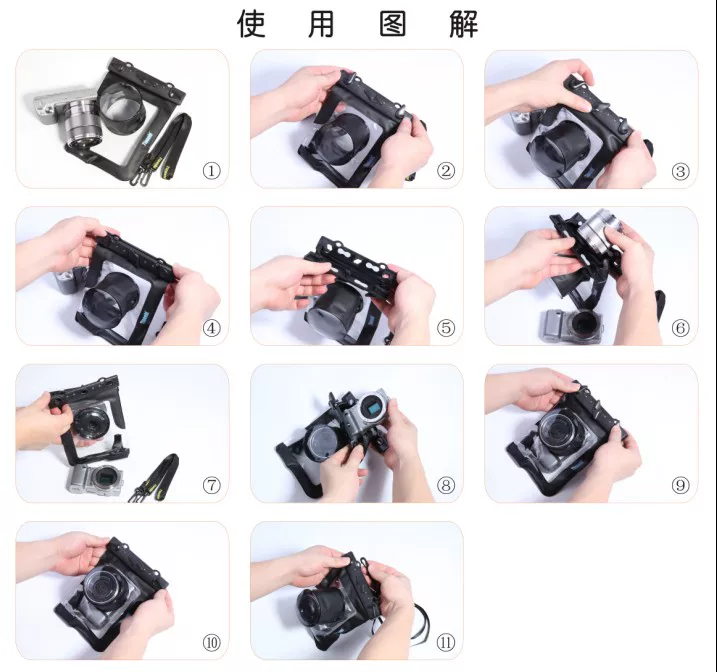 使 用 图 解

①

②

③

④

⑤

⑥

⑦

⑧

⑨

⑩

⑪