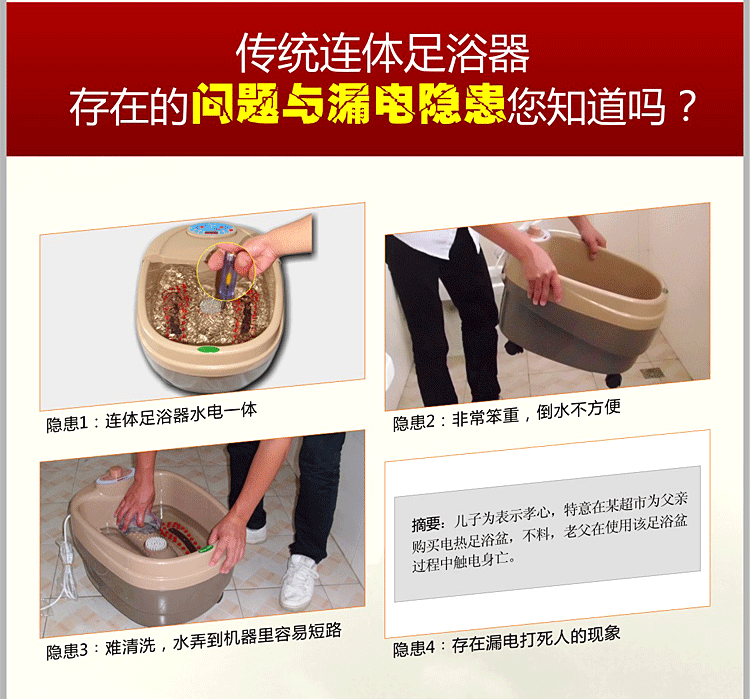 传统连体足浴器
存在的问题与漏电隐患您知道吗？

隐患1：连体足浴器水电一体

隐患2：非常笨重，倒水不方便

隐患3：难清洗，水弄到机器里容易短路

摘要：儿子为表示孝心，特意在某超市为父亲购买电热足浴盆，不料，老父在使用该足浴盆过程中触电身亡。

隐患4：存在漏电打死人的现象