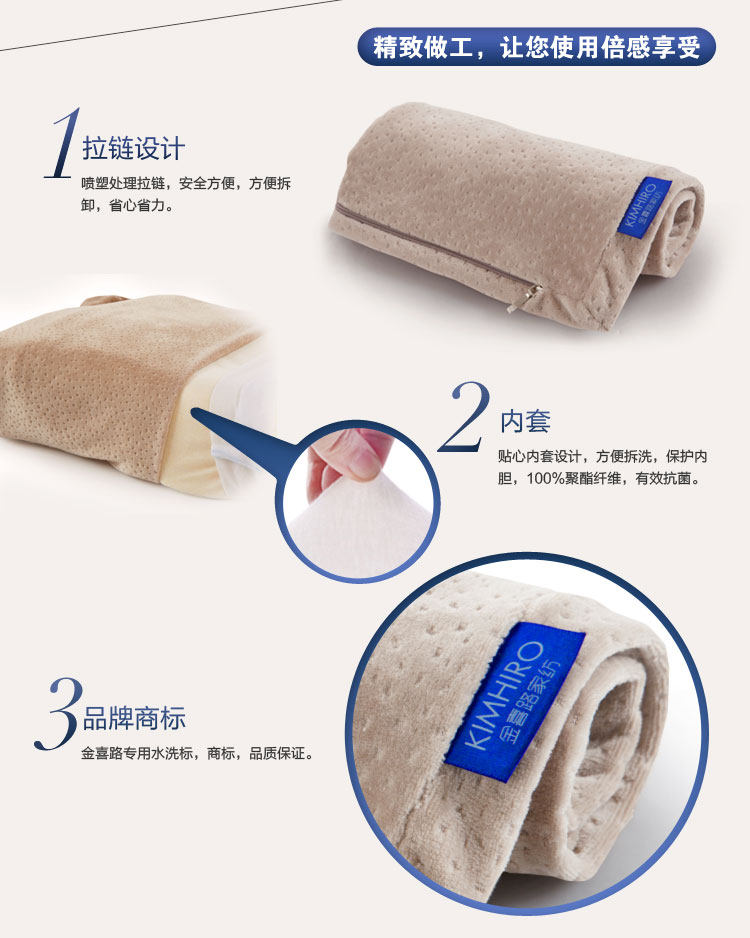 精致做工，让您使用倍感享受

1 拉链设计

喷塑处理拉链，安全方便，方便拆卸，省心省力。

KIMHIRO 金喜路家纺

2 内套

贴心内套设计，方便拆洗，保护内胆，100%聚酯纤维，有效抗菌。

3 品牌商标

金喜路专用水洗标，商标，品质保证。

KIMHIRO 金喜路家纺