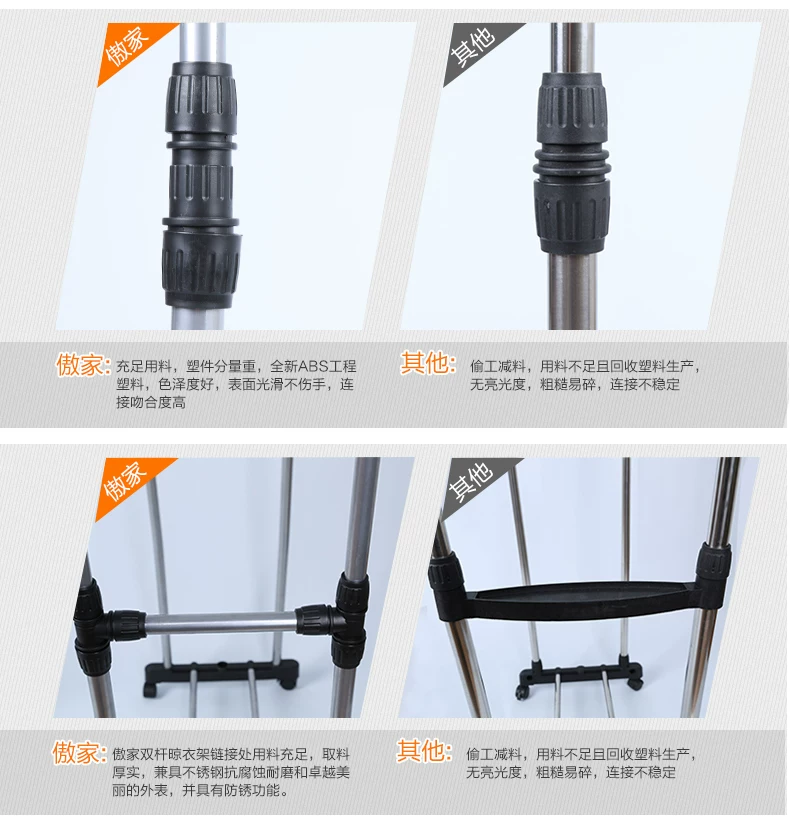 傲家

其他

傲家: 充足用料，塑件分量重，全新ABS工程塑料，色泽度好，表面光滑不伤手，连接吻合度高

其他: 偷工减料，用料不足且回收塑料生产，无亮光度，粗糙易碎，连接不稳定

傲家

其他

傲家: 傲家双杆晾衣架链接处用料充足，取料厚实，兼具不锈钢抗腐蚀耐磨和卓越美丽的外表，并具有防锈功能。

其他: 偷工减料，用料不足且回收塑料生产，无亮光度，粗糙易碎，连接不稳定