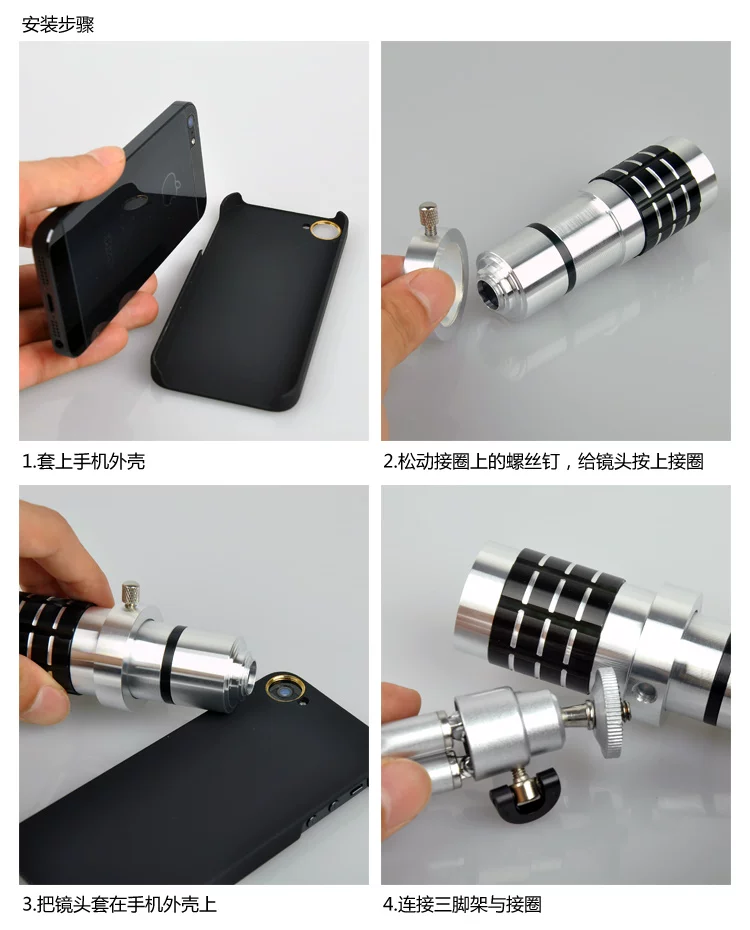 安装步骤

1.套上手机外壳

2.松动接圈上的螺丝钉，给镜头按上接圈

3.把镜头套在手机外壳上

4.连接三脚架与接圈