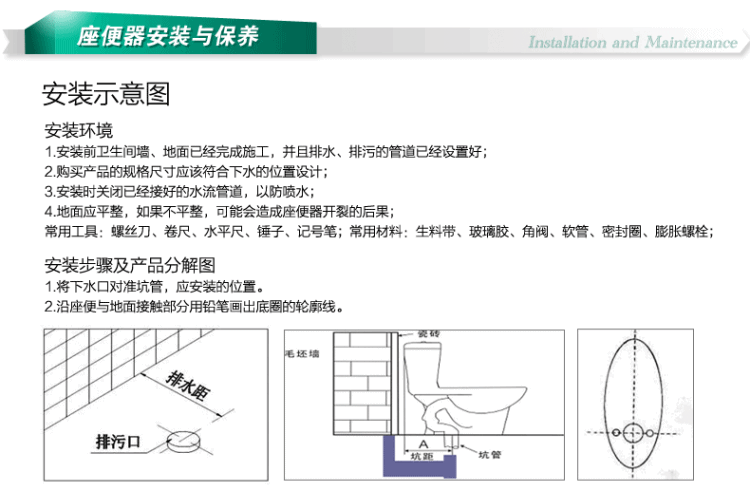 座便器安装与保养
Installation and Maintenance

安装示意图

安装环境
1.安装前卫生间墙、地面已经完成施工，并且排水、排污的管道已经设置好；
2.购买产品的规格尺寸应该符合下水的位置设计；
3.安装时关闭已经接好的水流管道，以防喷水；
4.地面应平整，如果不平整，可能会造成座便器开裂的后果；
常用工具：螺丝刀、卷尺、水平尺、锤子、记号笔；常用材料：生料带、玻璃胶、角阀、软管、密封圈、膨胀螺栓；

安装步骤及产品分解图
1.将下水口对准坑管，应安装的位置。
2.沿座便与地面接触部分用铅笔画出底圈的轮廓线。

排水距
排污口

瓷砖
毛坯墙
A
坑距
坑管