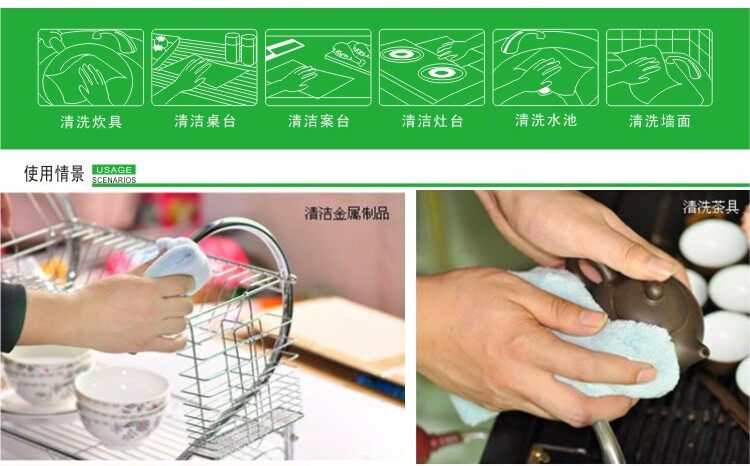 清洗炊具 清洁桌台 清洁案台 清洁灶台 清洗水池 清洗墙面

使用情景 USAGE SCENARIOS

清洁金属制品

清洗茶具