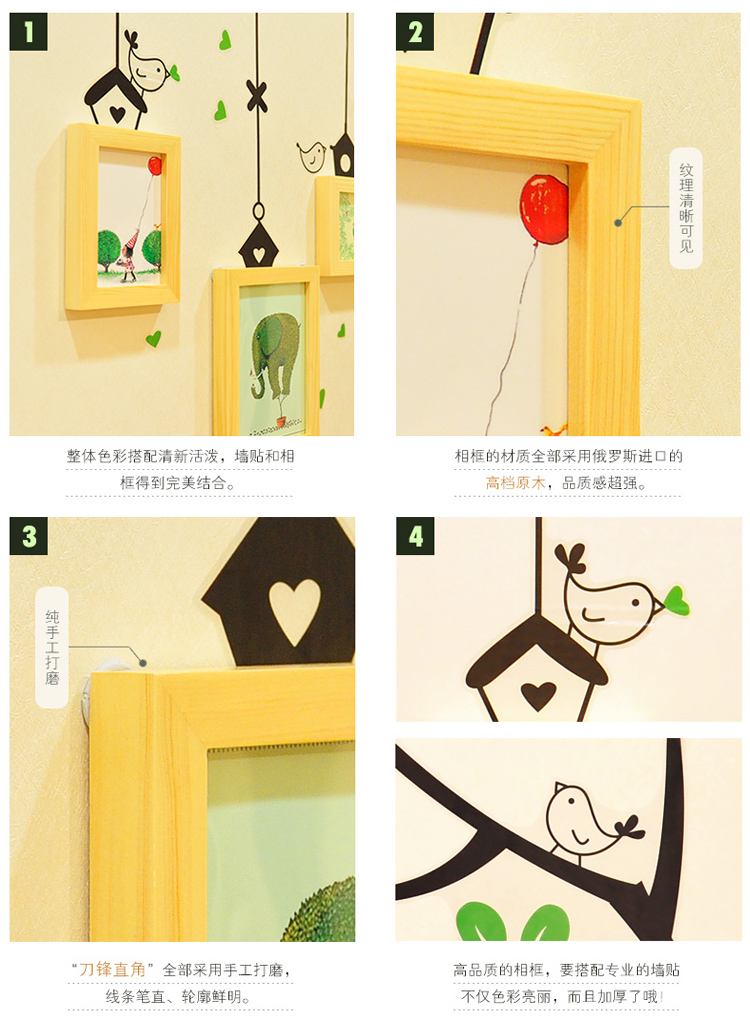 1

整体色彩搭配清新活泼，墙贴和相框得到完美结合。

2

纹理清晰可见

相框的材质全部采用俄罗斯进口的高档原木，品质感超强。

3

纯手工打磨

“刀锋直角”全部采用手工打磨，线条笔直、轮廓鲜明。

4

高品质的相框，要搭配专业的墙贴不仅色彩亮丽，而且加厚了哦！