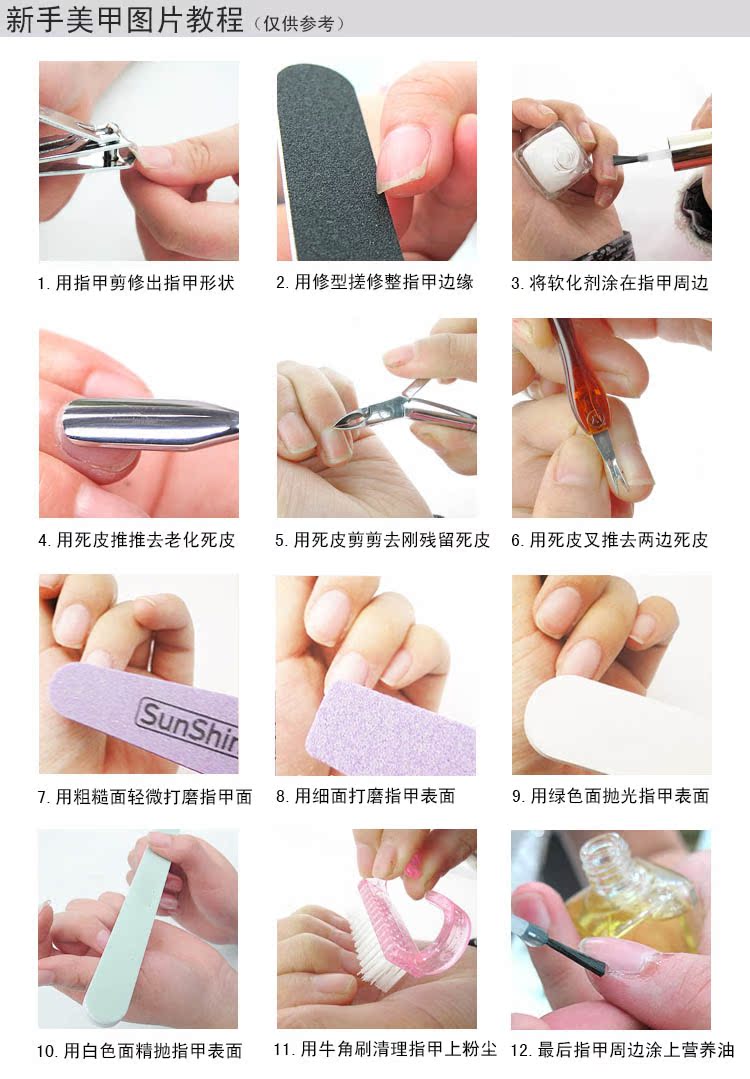 新手美甲图片教程（仅供参考）

1. 用指甲剪修出指甲形状

2. 用修型搓修整指甲边缘

3. 将软化剂涂在指甲周边

4. 用死皮推推去老化死皮

5. 用死皮剪剪去刚残留死皮

6. 用死皮叉推去两边死皮

SunShir

7. 用粗糙面轻微打磨指甲面

8. 用细面打磨指甲表面

9. 用绿色面抛光指甲表面

10. 用白色面精抛指甲表面

11. 用牛角刷清理指甲上粉尘

12. 最后指甲周边涂上营养油