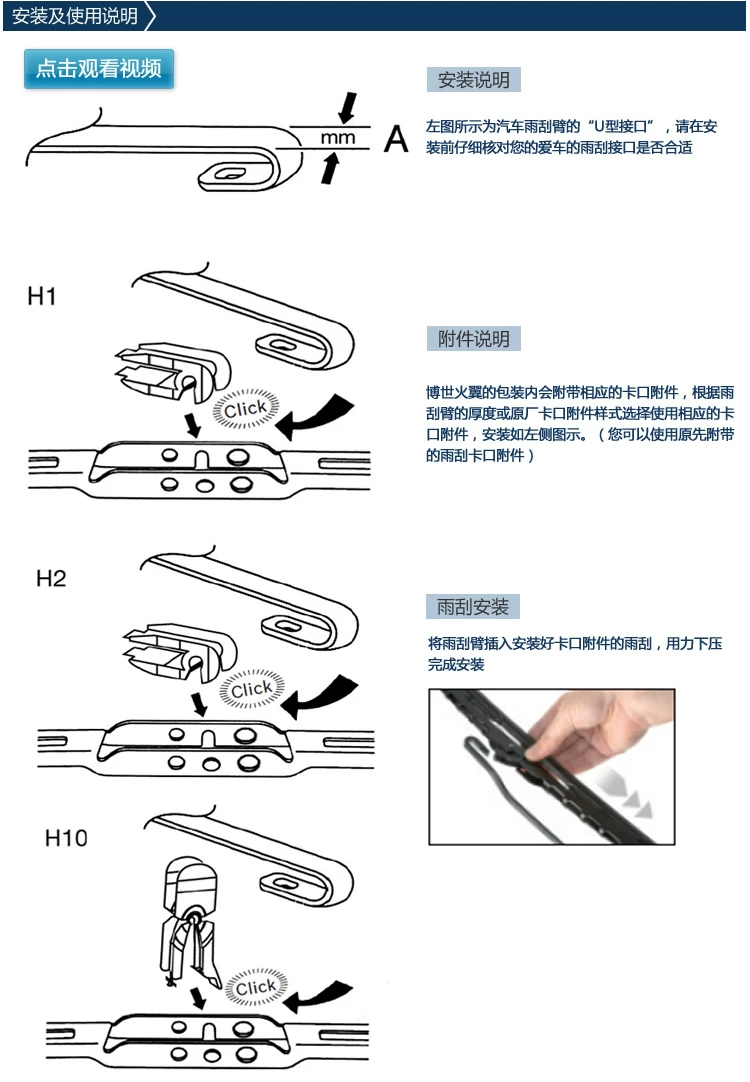 安装及使用说明

点击观看视频

mm

A

安装说明

左图所示为汽车雨刮臂的“U型接口”，请在安装前仔细核对您的爱车的雨刮接口是否合适

H1

Click

附件说明

博世火翼的包装内会附带相应的卡口附件，根据雨刮臂的厚度或原厂卡口附件样式选择使用相应的卡口附件，安装如左侧图示。（您可以使用原先附带的雨刮卡口附件）

H2

Click

雨刮安装

将雨刮臂插入安装好卡口附件的雨刮，用力下压完成安装

H10

Click