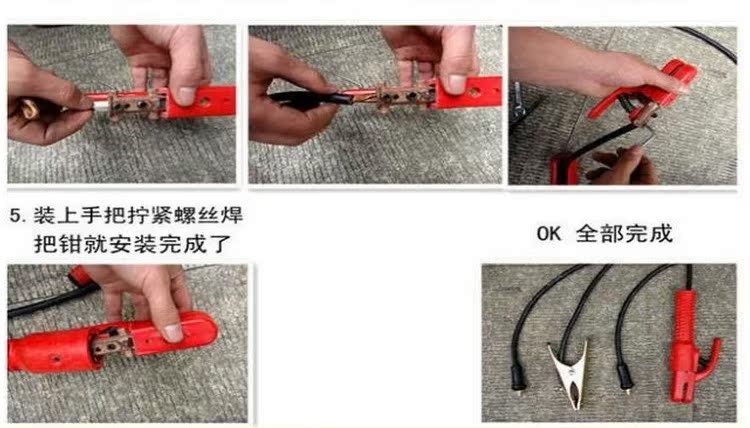 5. 装上手把拧紧螺丝焊把钳就安装完成了

OK 全部完成