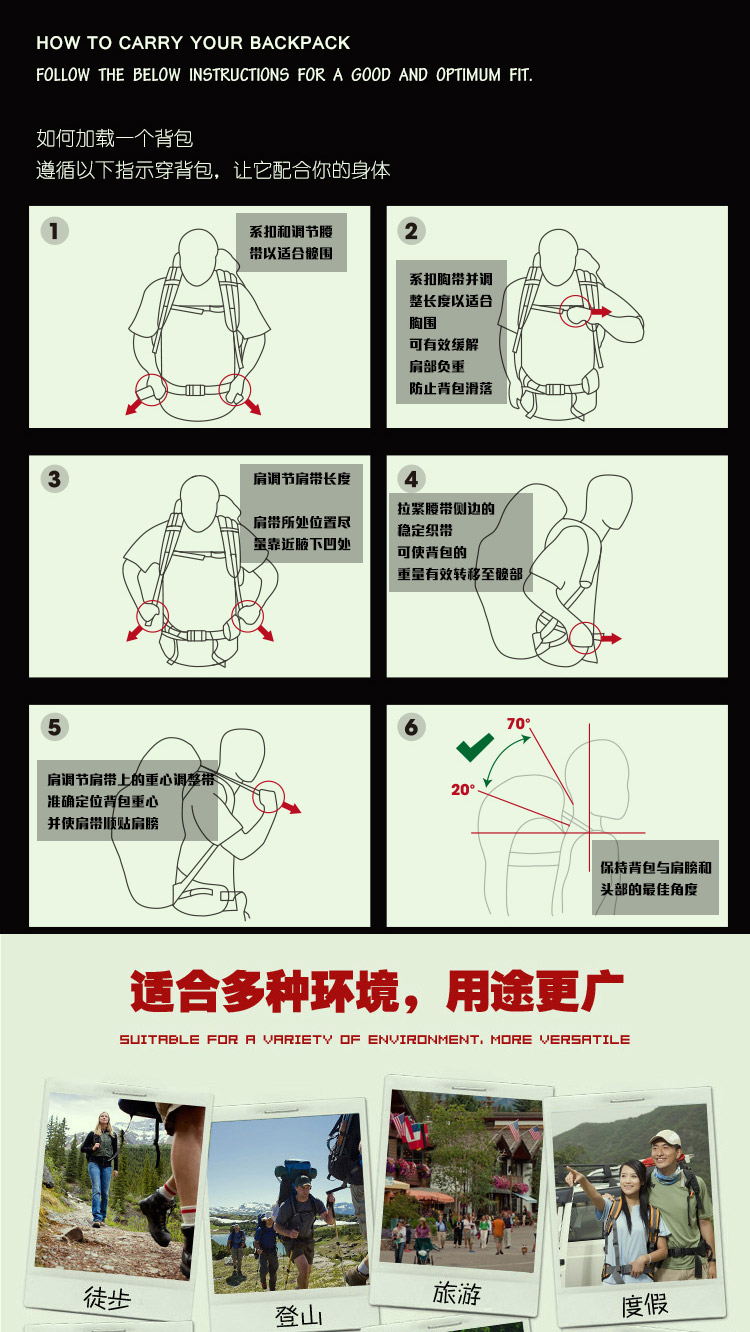 HOW TO CARRY YOUR BACKPACK

FOLLOW THE BELOW INSTRUCTIONS FOR A GOOD AND OPTIMUM FIT.

如何加载一个背包

遵循以下指示穿背包，让它配合你的身体

1

系扣和调节腰带以适合腹围

2

系扣胸带并调整长度以适合胸围
可有效缓解肩部负重
防止背包滑落

3

肩调节肩带长度

肩带所处位置尽量靠近腋下凹处

4

拉紧腰带侧边的稳定织带
可使背包的重量有效转移至髋部

5

肩调节肩带上的重心调整带
准确定位背包重心
并使肩带顺贴肩膀

6

70°

20°

保持背包与肩膀和头部的最佳角度

适合多种环境，用途更广

SUITABLE FOR A VARIETY OF ENVIRONMENT, MORE VERSATILE

徒步

登山

旅游

度假