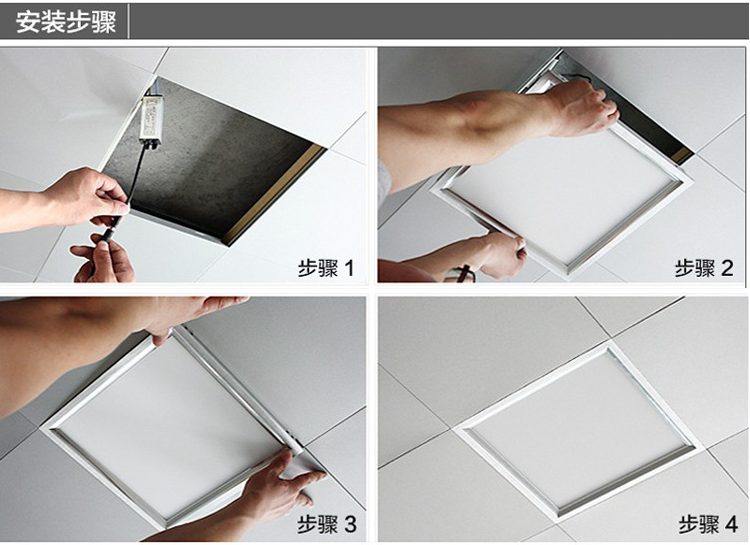 安装步骤

步骤 1

步骤 2

步骤 3

步骤 4