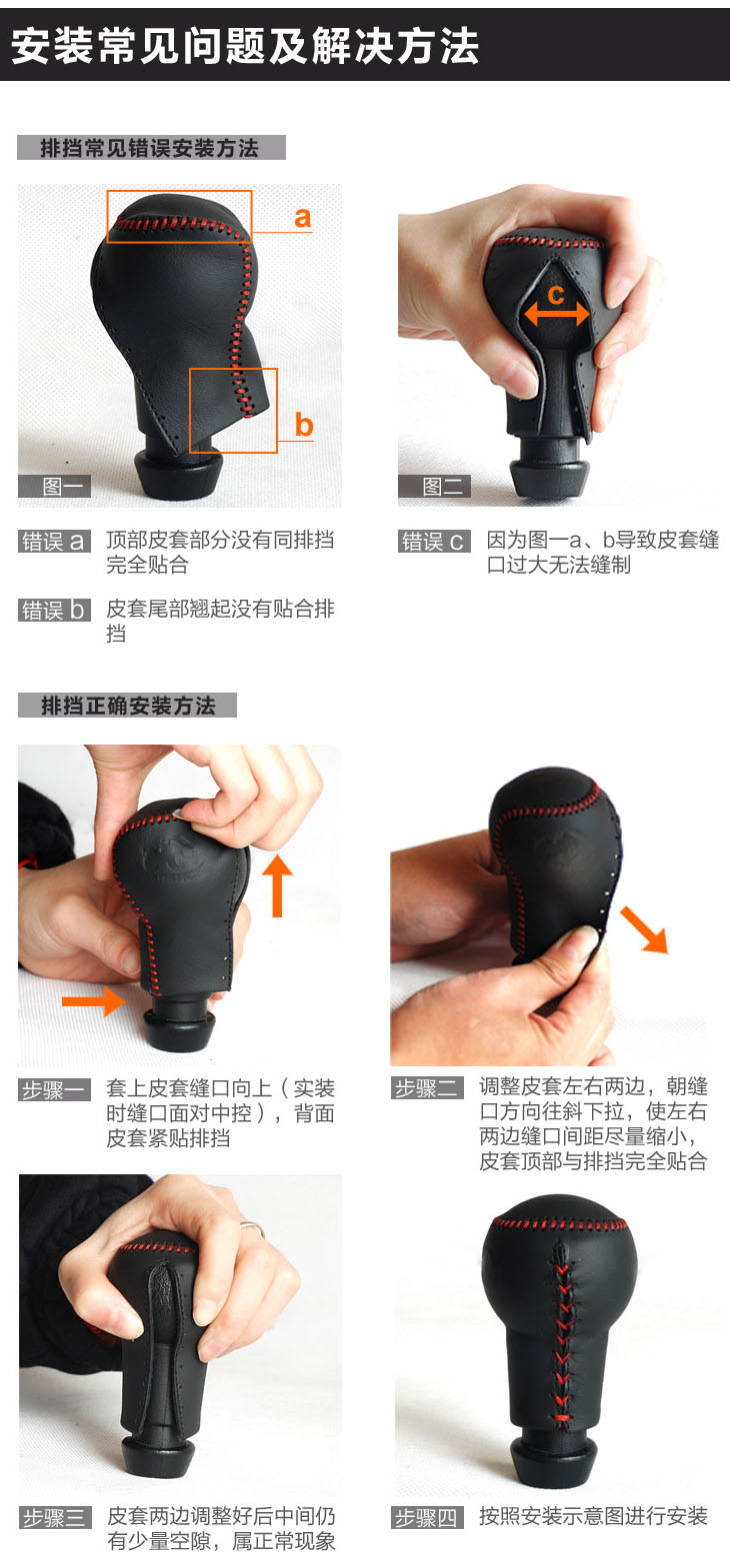 安装常见问题及解决方法

排挡常见错误安装方法

a

b

图一

c

图二

错误 a 顶部皮套部分没有同排挡完全贴合

错误 b 皮套尾部翘起没有贴合排挡

错误 c 因为图一a、b导致皮套缝口过大无法缝制

排挡正确安装方法

步骤一 套上皮套缝口向上（实装时缝口面对中控），背面皮套紧贴排挡

步骤二 调整皮套左右两边，朝缝口方向往斜下拉，使左右两边缝口间距尽量缩小，皮套顶部与排挡完全贴合

步骤三 皮套两边调整好后中间仍有少量空隙，属正常现象

步骤四 按照安装示意图进行安装