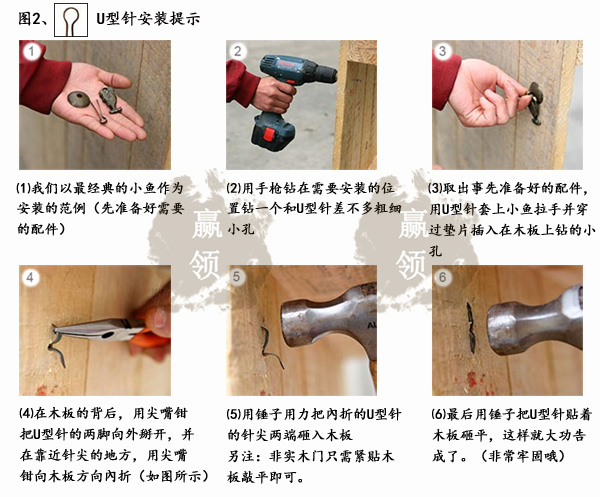 图2、 U型针安装提示

1

2

3

(1)我们以最经典的小鱼作为安装的范例（先准备好需要的配件）

(2)用手枪钻在需要安装的位置钻一个和U型针差不多粗细小孔

(3)取出事先准备好的配件，用U型针套上小鱼拉手并穿过垫片插入在木板上钻的小孔

赢领

赢领

4

5

6

(4)在木板的背后，用尖嘴钳把U型针的两脚向外掰开，并在靠近针尖的地方，用尖嘴钳向木板方向内折（如图所示）

(5)用锤子用力把内折的U型针的针尖两端砸入木板
另注：非实木门只需紧贴木板敲平即可。

(6)最后用锤子把U型针贴着木板砸平，这样就大功告成了。（非常牢固哦）