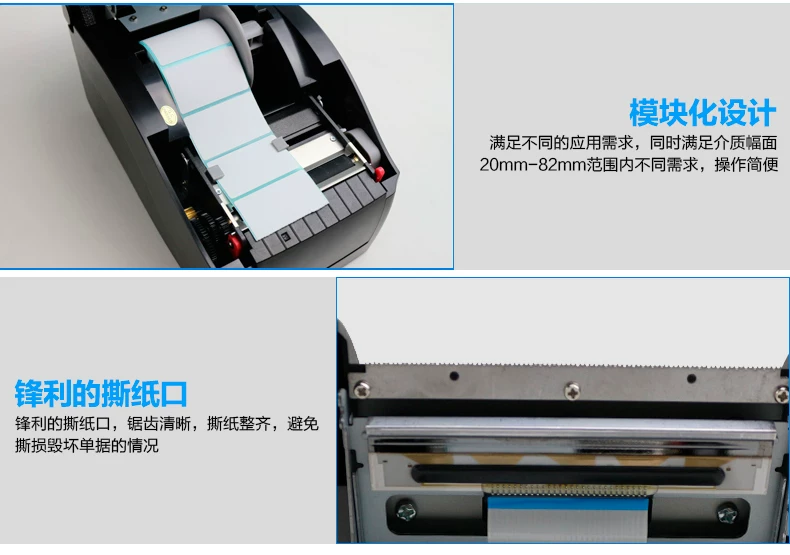 模块化设计

满足不同的应用需求，同时满足介质幅面20mm-82mm范围内不同需求，操作简便

锋利的撕纸口

锋利的撕纸口，锯齿清晰，撕纸整齐，避免撕损毁坏单据的情况