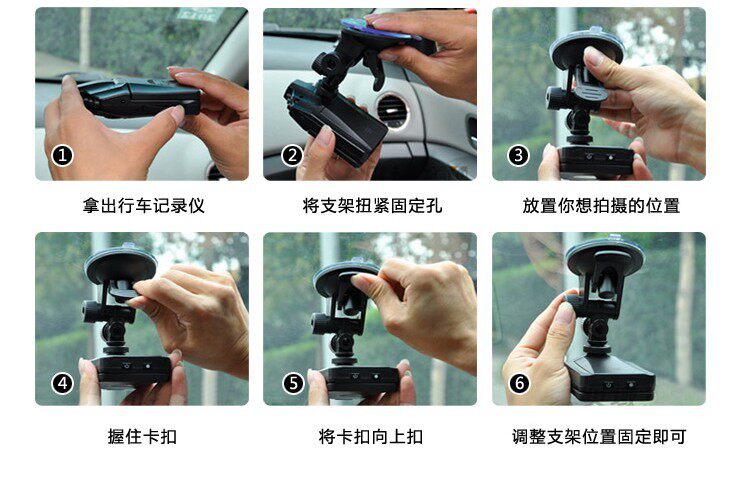 1
拿出行车记录仪

2
将支架扭紧固定孔

3
放置你想拍摄的位置

4
握住卡扣

5
将卡扣向上扣

6
调整支架位置固定即可