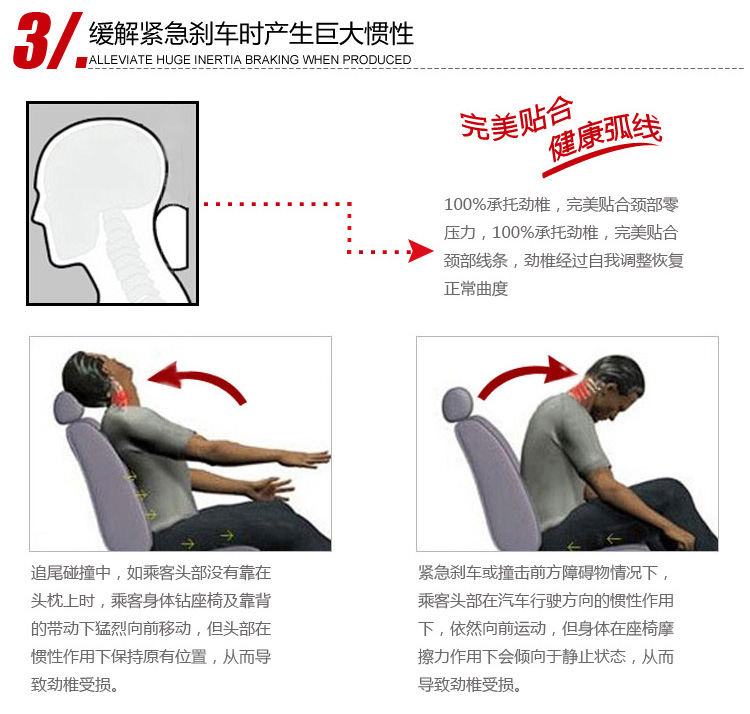 3/. 缓解紧急刹车时产生巨大惯性

ALLEVIATE HUGE INERTIA BRAKING WHEN PRODUCED

完美贴合
健康弧线

100%承托劲椎，完美贴合颈部零压力，100%承托劲椎，完美贴合颈部线条，劲椎经过自我调整恢复正常曲度

追尾碰撞中，如乘客头部没有靠在头枕上时，乘客身体钻座椅及靠背的带动下猛烈向前移动，但头部在惯性作用下保持原有位置，从而导致劲椎受损。

紧急刹车或撞击前方障碍物情况下，乘客头部在汽车行驶方向的惯性作用下，依然向前运动，但身体在座椅摩擦力作用下会倾向于静止状态，从而导致劲椎受损。