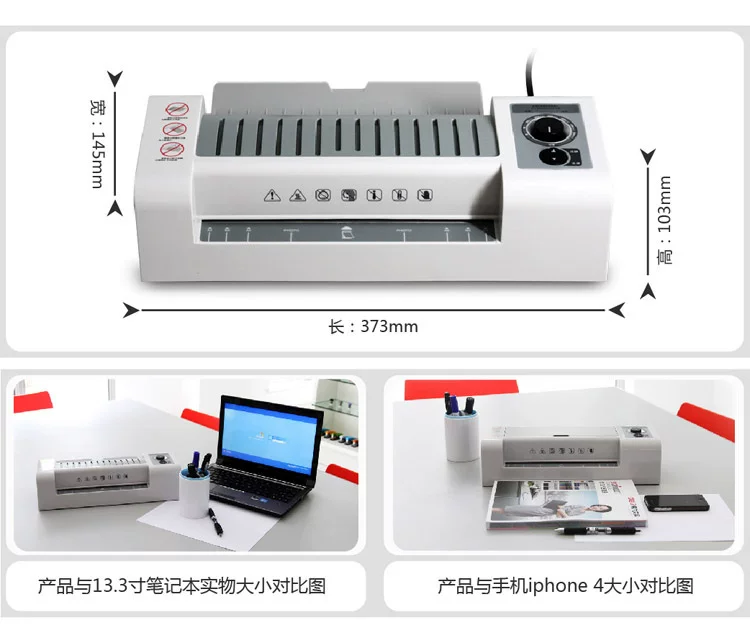 宽：145mm

高：103mm

长：373mm

产品与13.3寸笔记本实物大小对比图

产品与手机iphone 4大小对比图