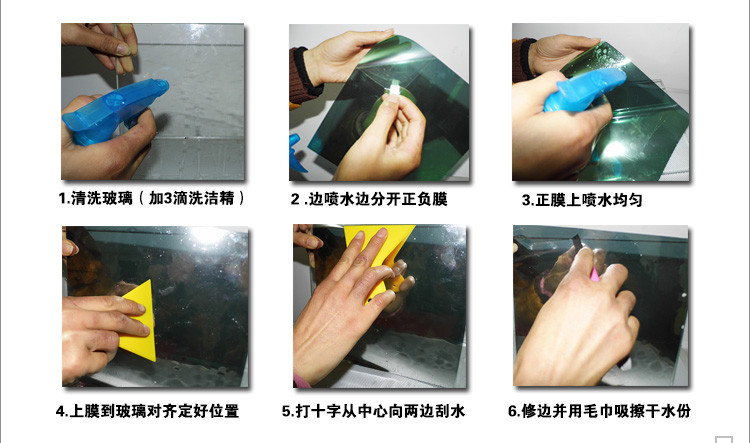 1.清洗玻璃（加3滴洗洁精）

2 .边喷水边分开正负膜

3.正膜上喷水均匀

4.上膜到玻璃对齐定好位置

5.打十字从中心向两边刮水

6.修边并用毛巾吸擦干水份