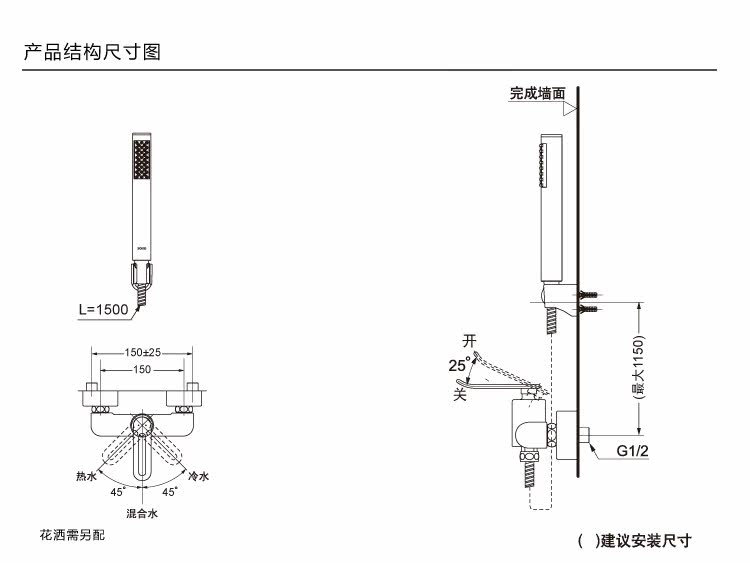 产品结构尺寸图

L=1500

150±25

150

热水

冷水

45°

45°

混合水

花洒需另配

完成墙面

开

25°

关

(最大1150)

G1/2

( )建议安装尺寸