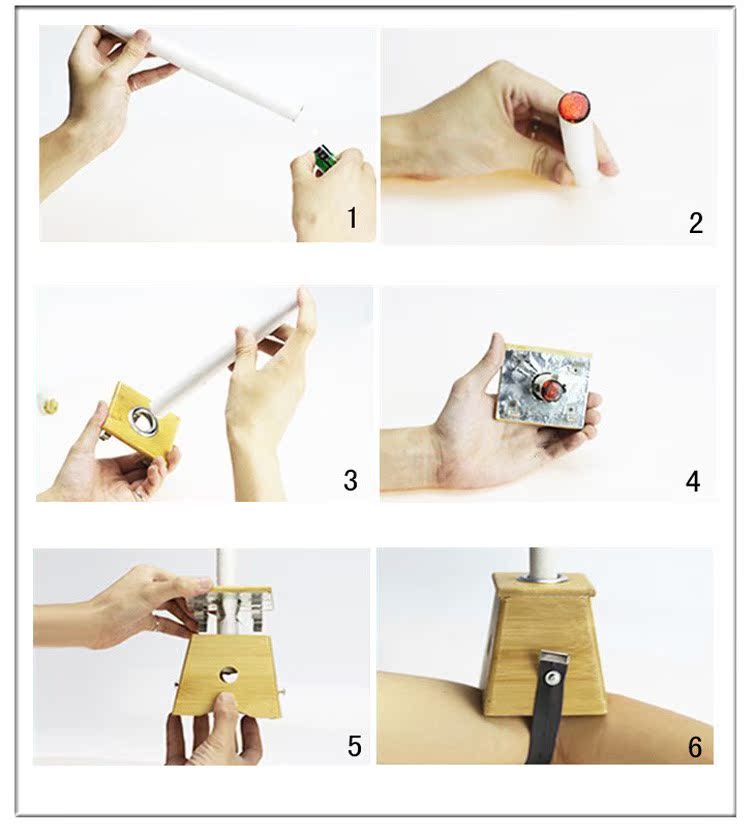 1

2

3

4

5

6