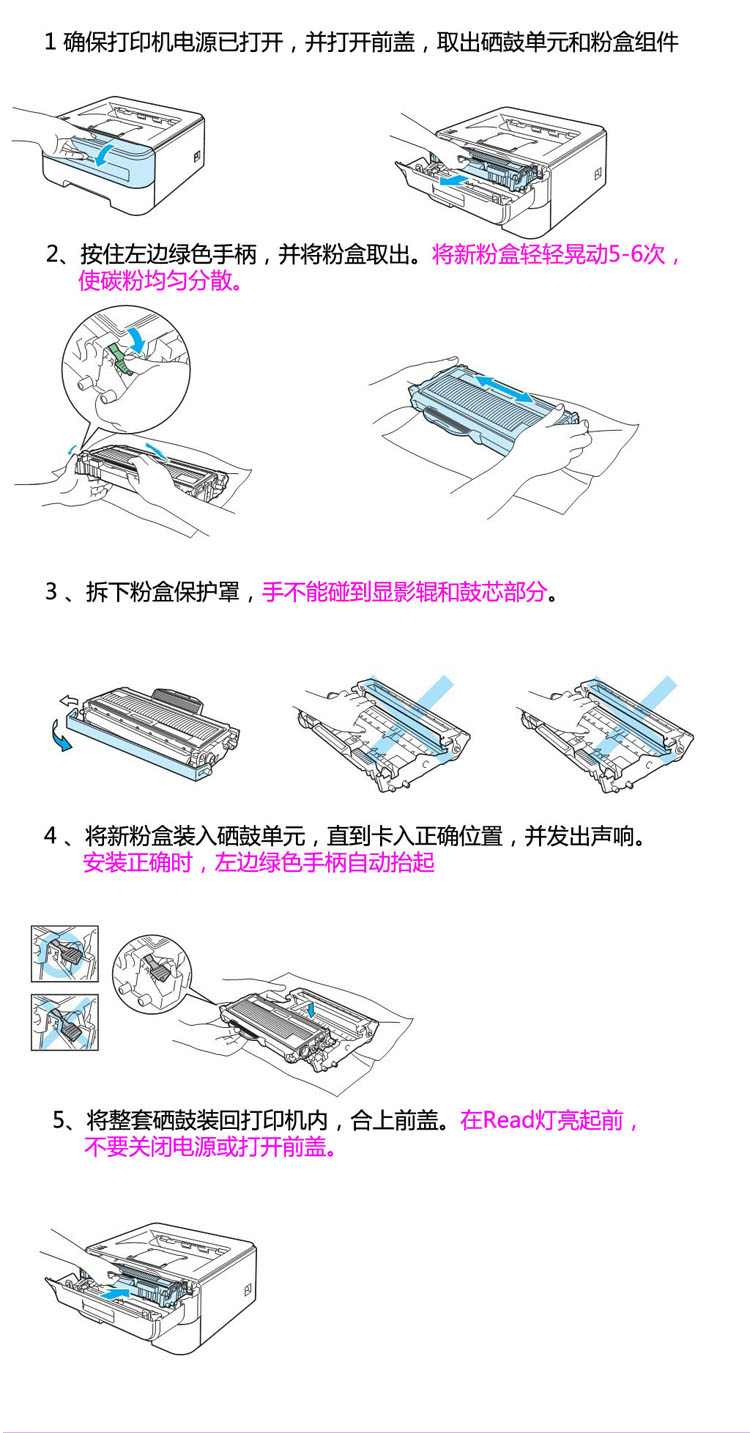 1 确保打印机电源已打开，并打开前盖，取出硒鼓单元和粉盒组件

2、按住左边绿色手柄，并将粉盒取出。将新粉盒轻轻晃动5-6次，使碳粉均匀分散。

3 、拆下粉盒保护罩，手不能碰到显影辊和鼓芯部分。

4 、将新粉盒装入硒鼓单元，直到卡入正确位置，并发出声响。安装正确时，左边绿色手柄自动抬起

5、将整套硒鼓装回打印机内，合上前盖。在Read灯亮起前，不要关闭电源或打开前盖。