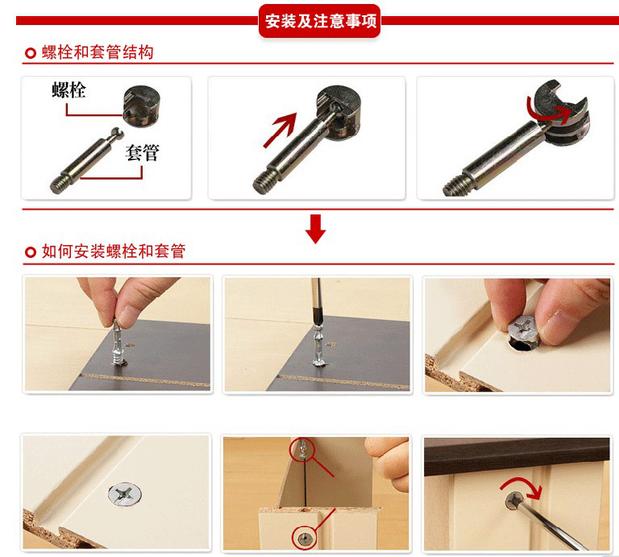 安装及注意事项

螺栓和套管结构

螺栓

套管

如何安装螺栓和套管