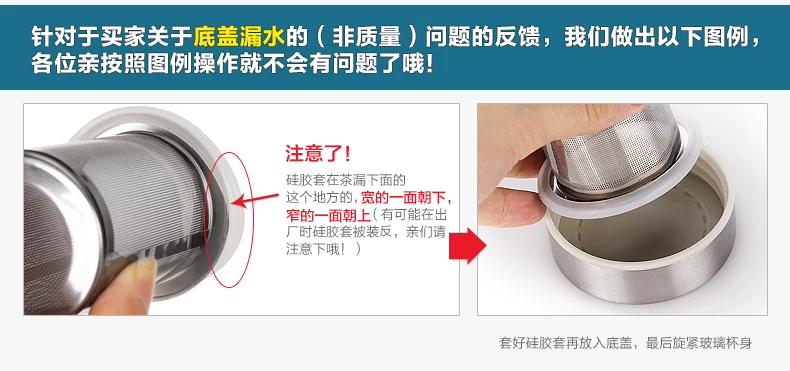 针对于买家关于底盖漏水的（非质量）问题的反馈，我们做出以下图例，各位亲按照图例操作就不会有问题了哦！

注意了！

硅胶套在茶漏下面的这个地方的，宽的一面朝下，窄的一面朝上（有可能在出厂时硅胶套被装反，亲们请注意下哦！）

套好硅胶套再放入底盖，最后旋紧玻璃杯身