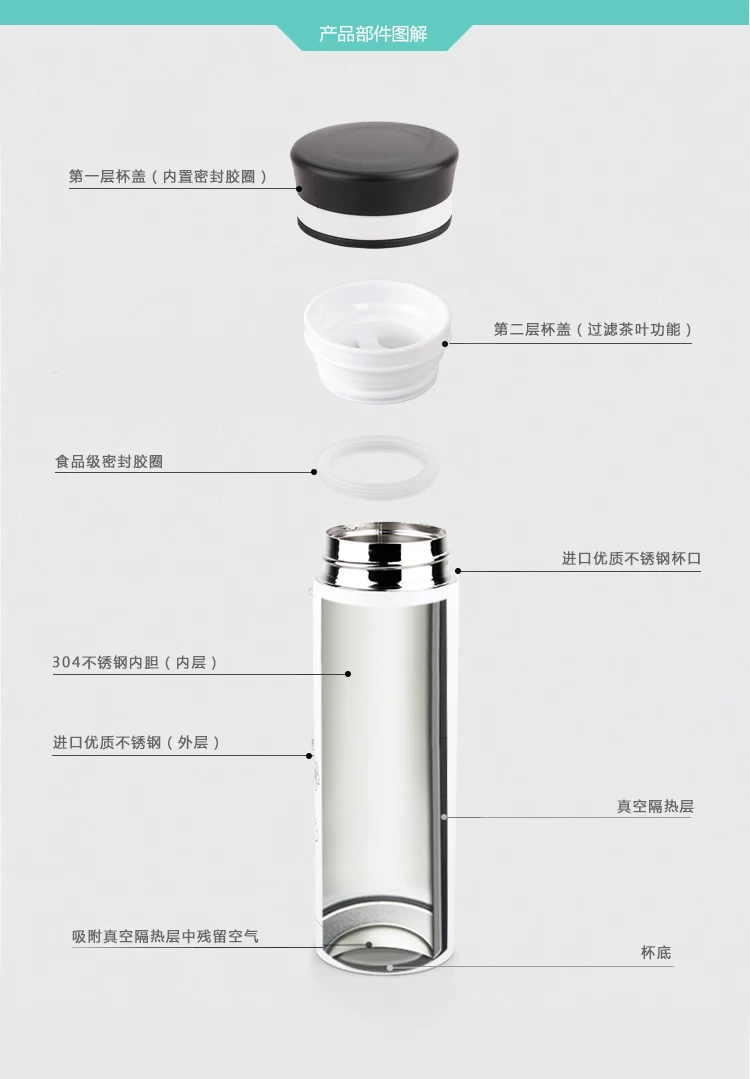 产品部件图解

第一层杯盖（内置密封胶圈）

第二层杯盖（过滤茶叶功能）

食品级密封胶圈

进口优质不锈钢杯口

304不锈钢内胆（内层）

进口优质不锈钢（外层）

真空隔热层

吸附真空隔热层中残留空气

杯底