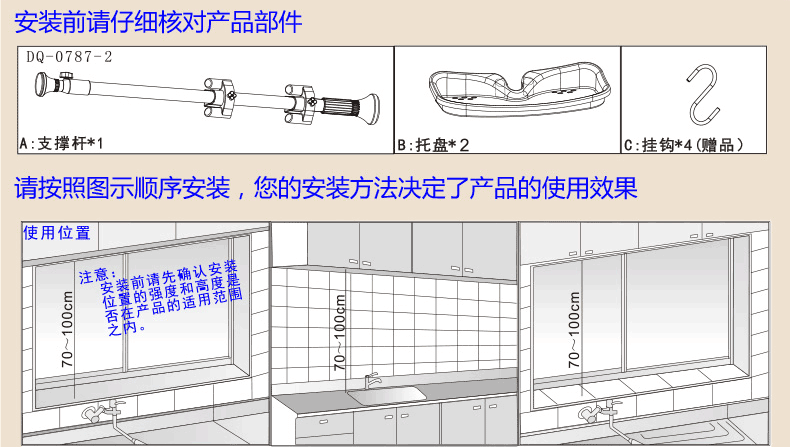 安装前请仔细核对产品部件

DQ-0787-2

A:支撑杆*1

B:托盘*2

C:挂钩*4(赠品)

请按照图示顺序安装，您的安装方法决定了产品的使用效果

使用位置

注意：
安装前请先确认安装位置的强度和高度是否在产品的适用范围之内。

70～100cm

70～100cm

70～100cm